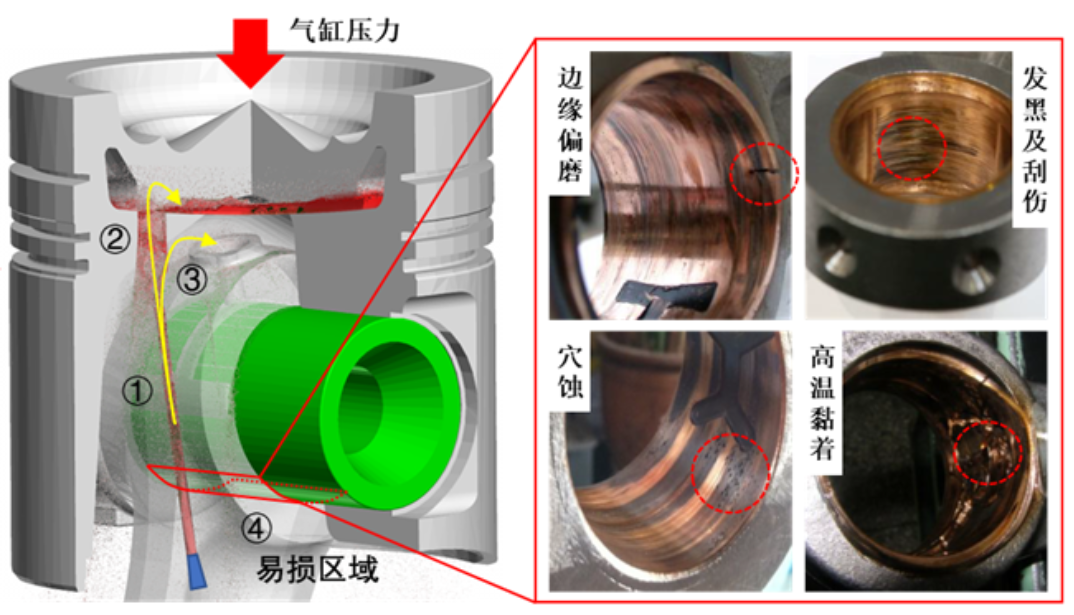 气缸压力

②

③

①

④

易损区域

边缘偏磨

发黑及刮伤

穴蚀

高温黏着